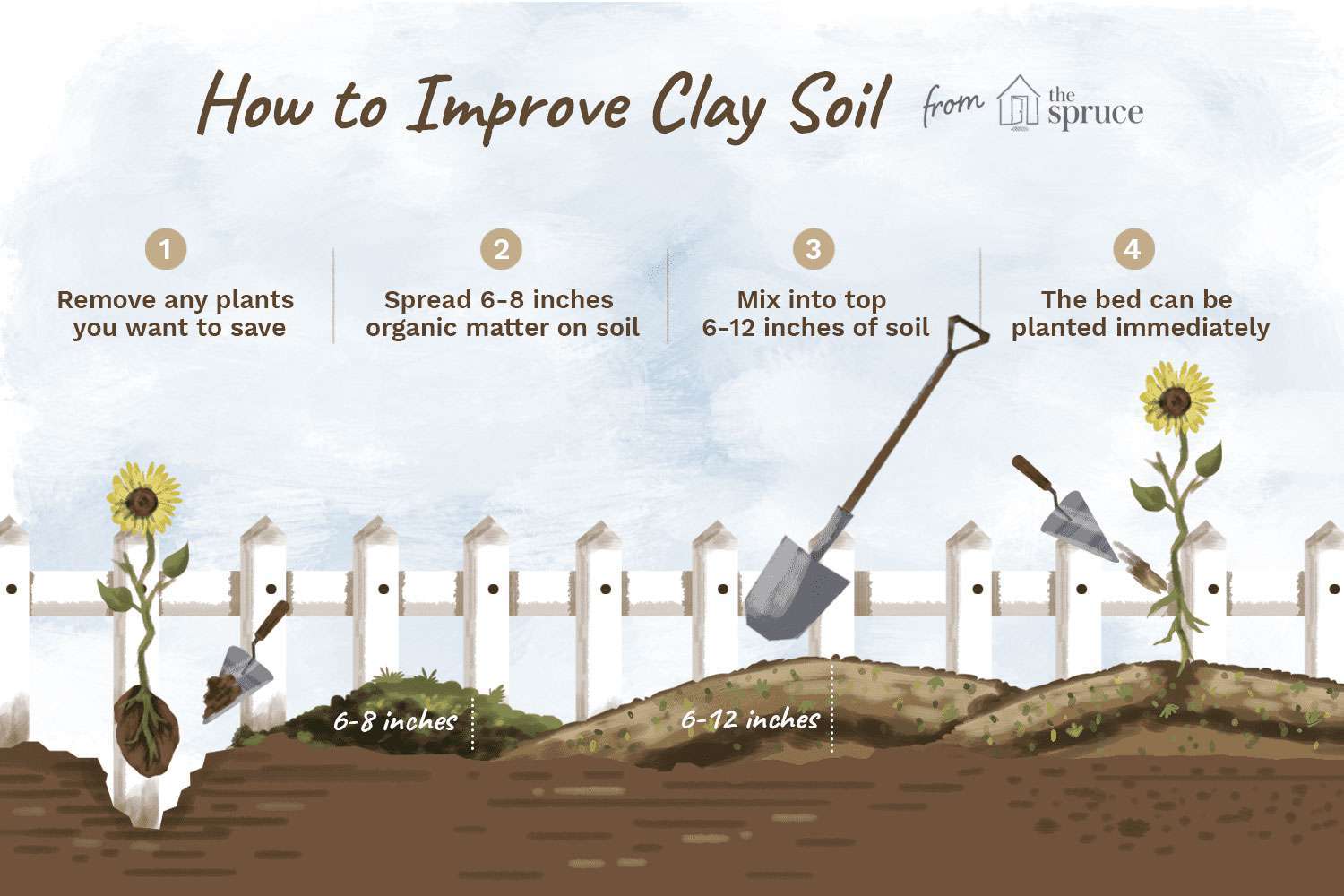 How to Improve Clay Soil from the spruce

1
Remove any plants you want to save

2
Spread 6-8 inches organic matter on soil

3
Mix into top 6-12 inches of soil

4
The bed can be planted immediately

6-8 inches

6-12 inches