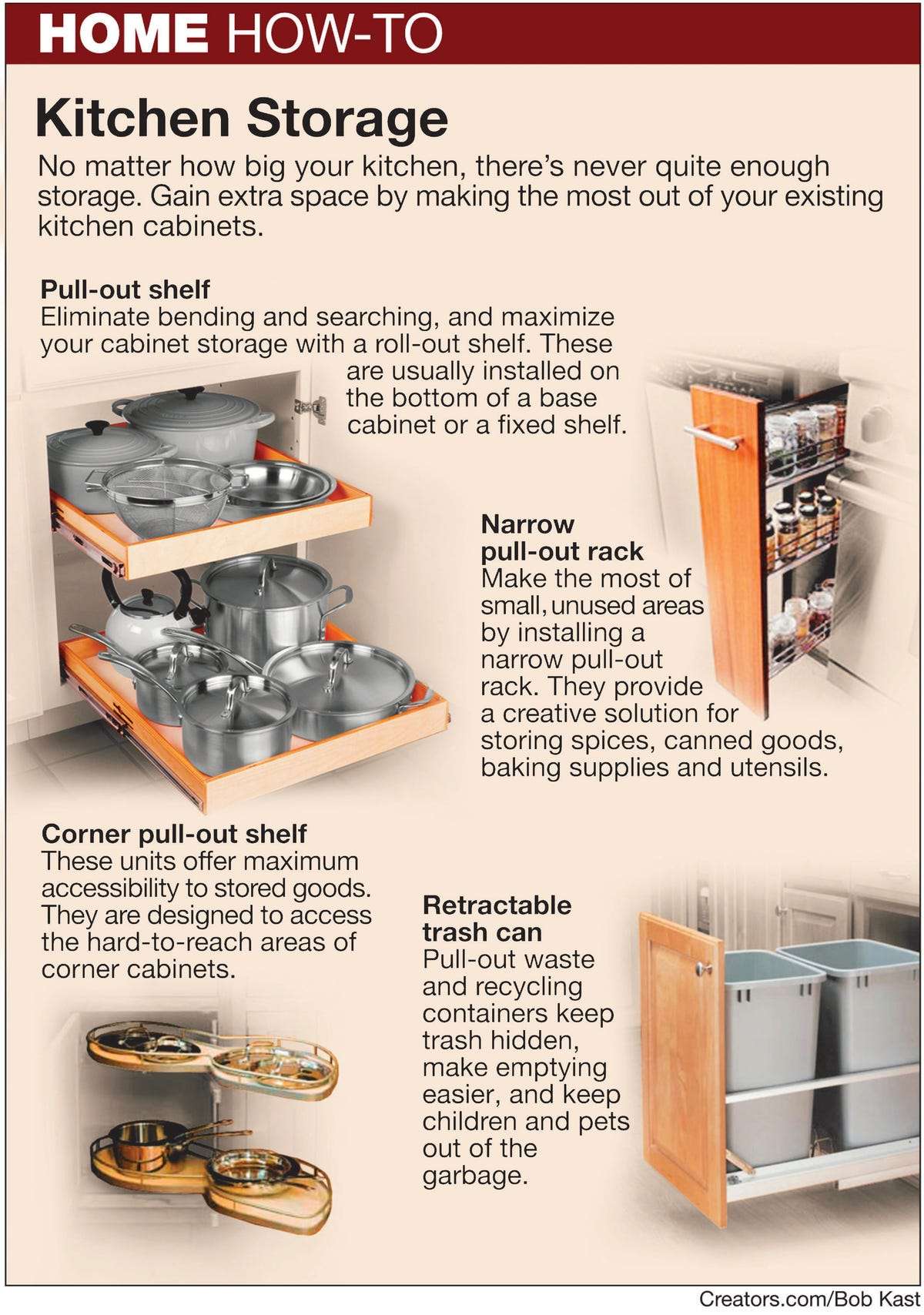 HOME HOW-TO

Kitchen Storage

No matter how big your kitchen, there's never quite enough storage. Gain extra space by making the most out of your existing kitchen cabinets.

Pull-out shelf
Eliminate bending and searching, and maximize your cabinet storage with a roll-out shelf. These are usually installed on the bottom of a base cabinet or a fixed shelf.

Narrow pull-out rack
Make the most of small, unused areas by installing a narrow pull-out rack. They provide a creative solution for storing spices, canned goods, baking supplies and utensils.

Corner pull-out shelf
These units offer maximum accessibility to stored goods. They are designed to access the hard-to-reach areas of corner cabinets.

Retractable trash can
Pull-out waste and recycling containers keep trash hidden, make emptying easier, and keep children and pets out of the garbage.

Creators.com/Bob Kast